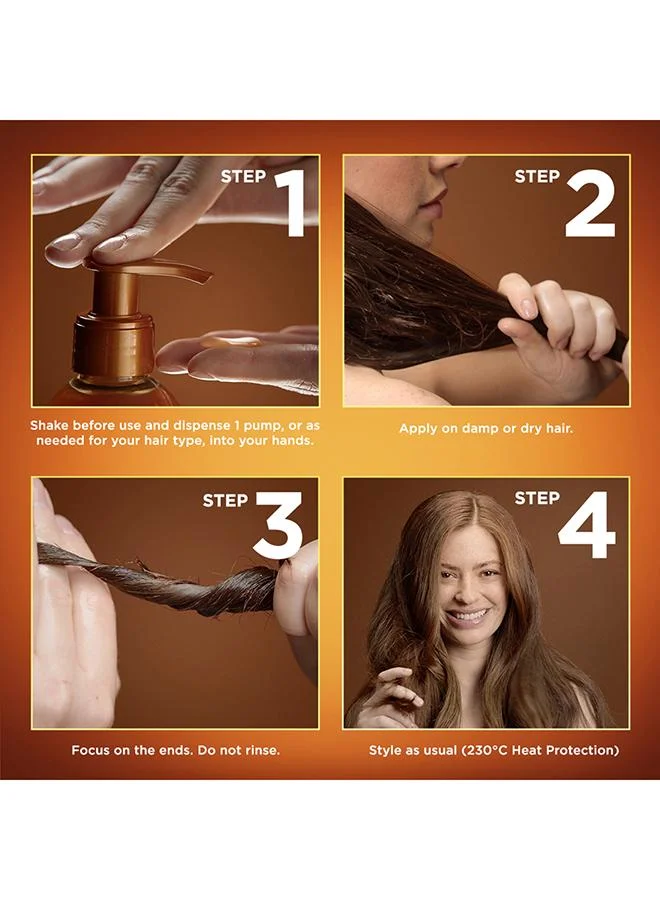 STEP 1

Shake before use and dispense 1 pump, or as needed for your hair type, into your hands.

STEP 2

Apply on damp or dry hair.

STEP 3

Focus on the ends. Do not rinse.

STEP 4

Style as usual (230°C Heat Protection)